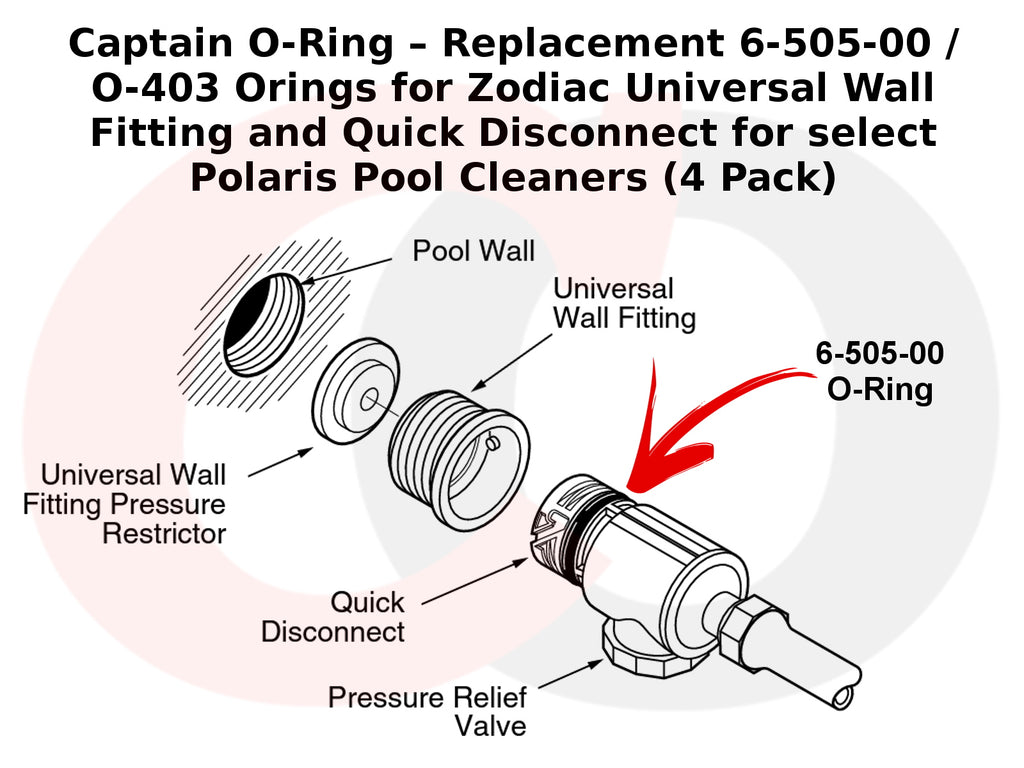 Captain O-Ring – Replacement 6-505-00 / O-403 Orings for Zodiac Universal Wall Fitting and Quick Disconnect for select Polaris Pool Cleaners (4 Pack)

Pool Wall

Universal Wall Fitting

6-505-00 O-Ring

Universal Wall Fitting Pressure Restrictor

Quick Disconnect

Pressure Relief Valve