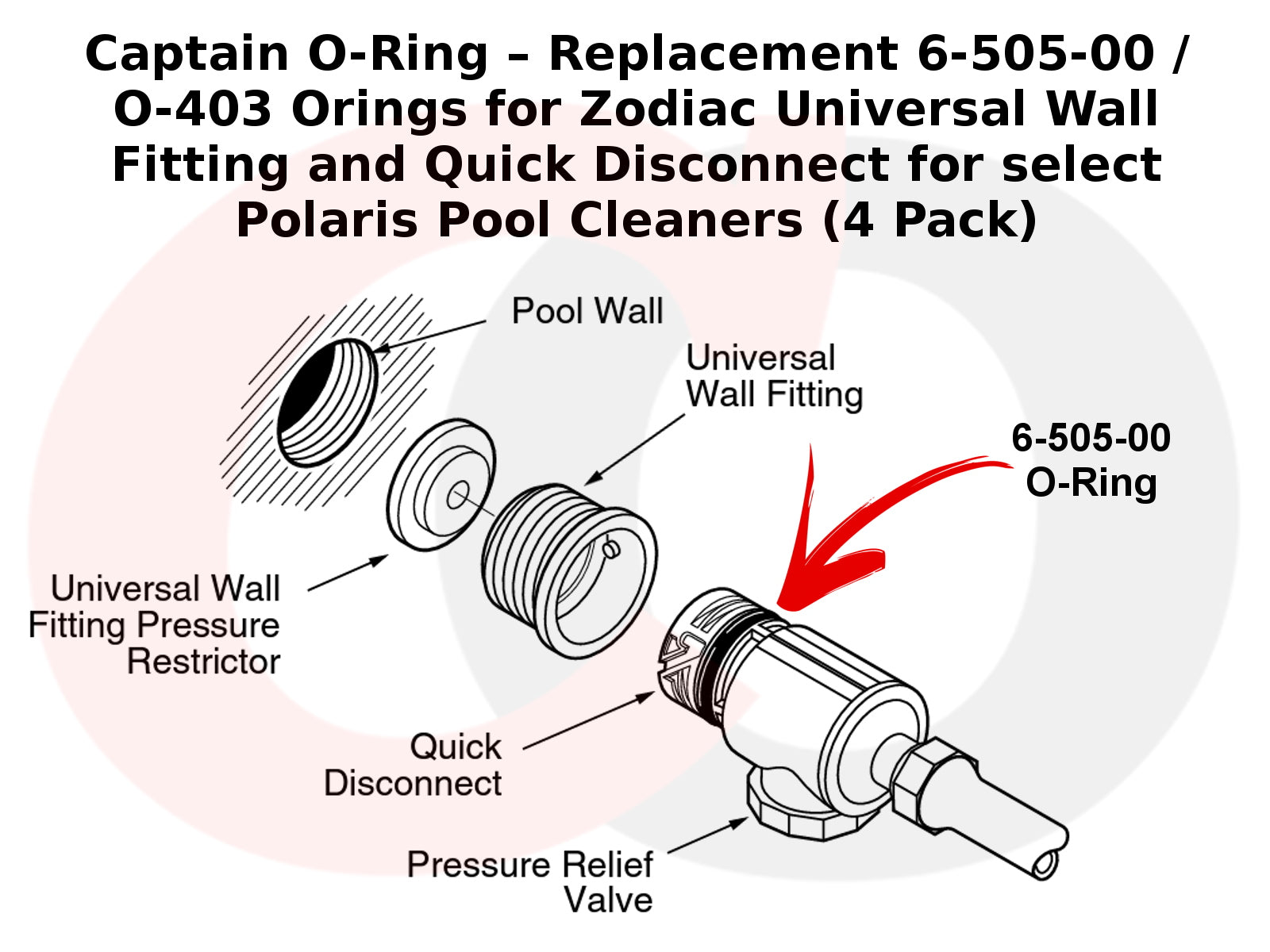 Captain O-Ring – Replacement 6-505-00 / O-403 Orings for Zodiac Universal Wall Fitting and Quick Disconnect for select Polaris Pool Cleaners (4 Pack)

Pool Wall

Universal Wall Fitting

6-505-00 O-Ring

Universal Wall Fitting Pressure Restrictor

Quick Disconnect

Pressure Relief Valve