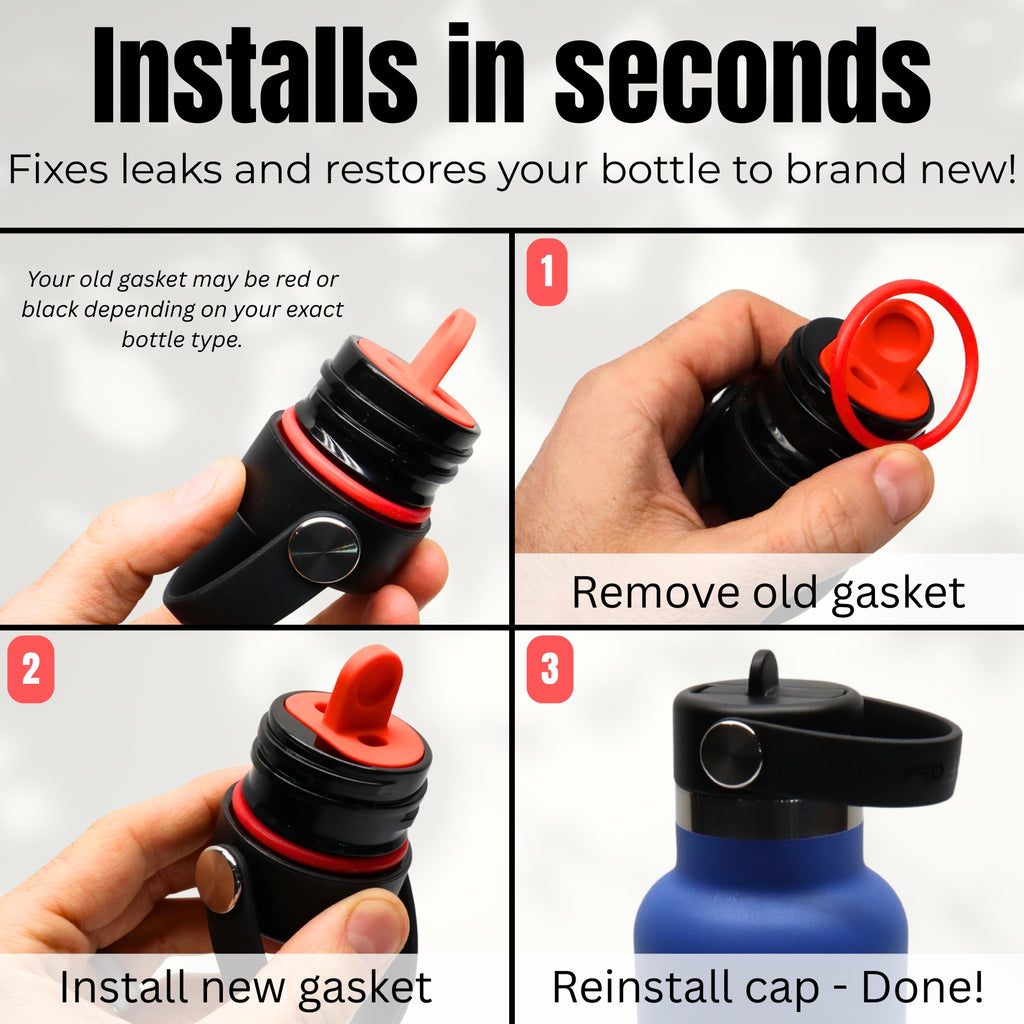 Installs in seconds

Fixes leaks and restores your bottle to brand new!

Your old gasket may be red or black depending on your exact bottle type.

1

Remove old gasket

2

Install new gasket

3

Reinstall cap - Done!