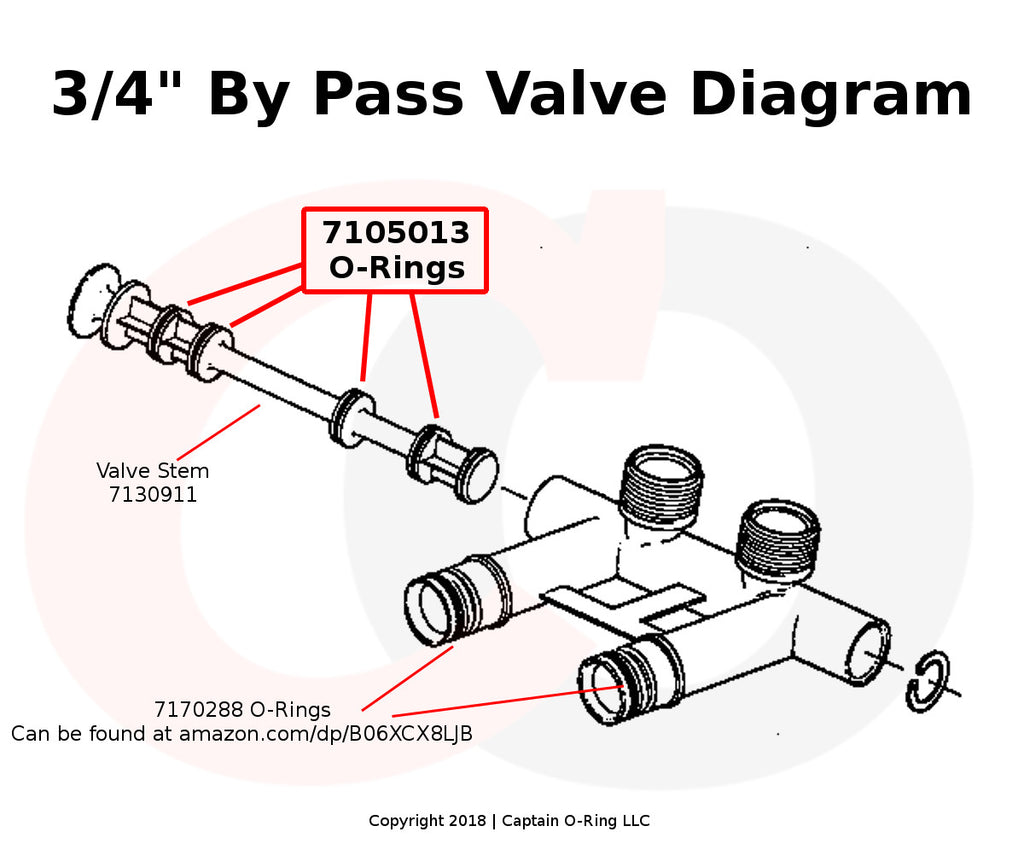 3/4" By Pass Valve Diagram

7105013
O-Rings

Valve Stem
7130911

7170288 O-Rings
Can be found at amazon.com/dp/B06XCX8LJB

Copyright 2018 | Captain O-Ring LLC