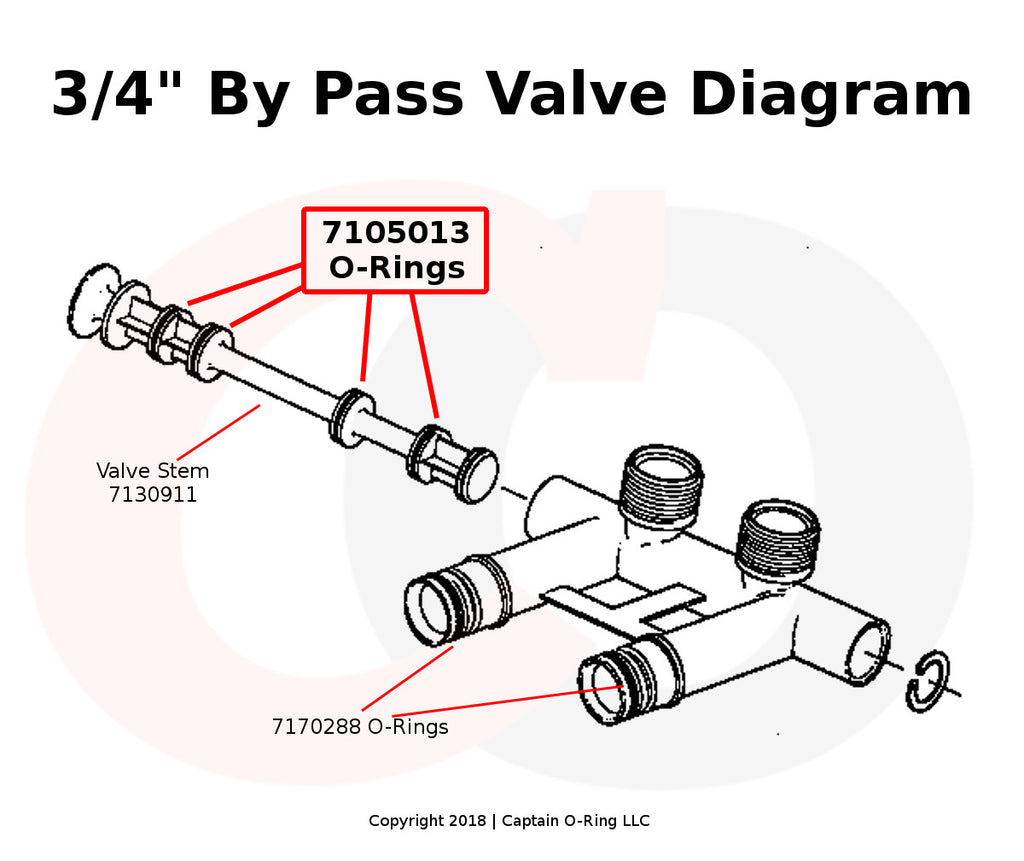 3/4" By Pass Valve Diagram

7105013
O-Rings

Valve Stem
7130911

7170288 O-Rings

Copyright 2018 | Captain O-Ring LLC