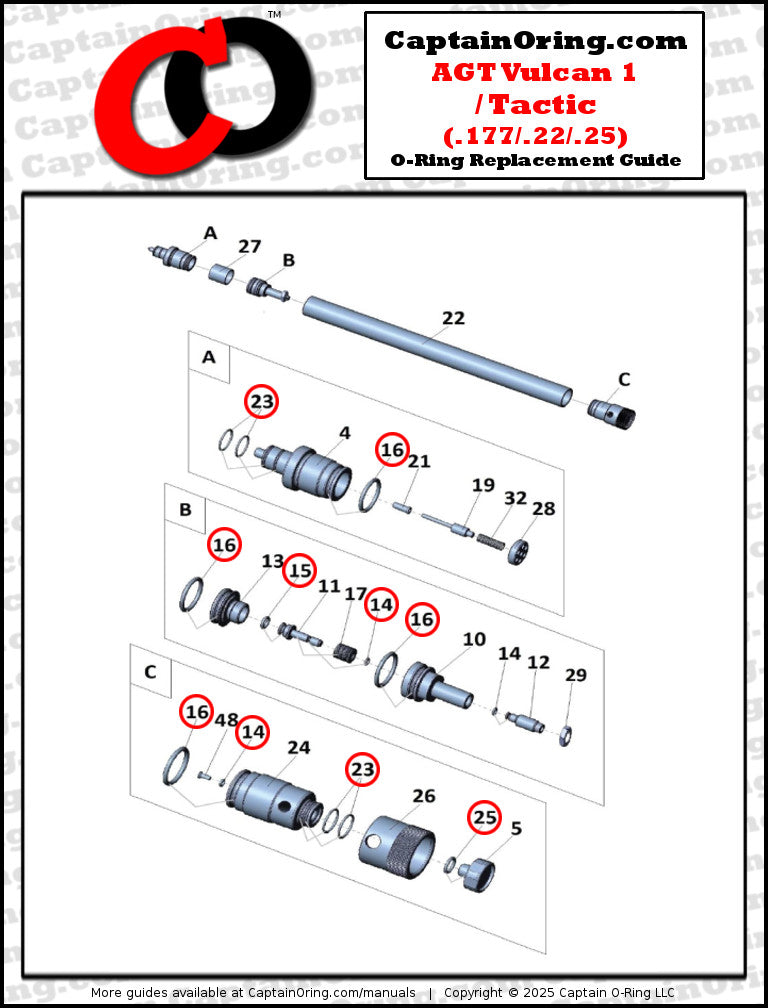 CO™

CaptainOring.com
AGT Vulcan 1 / Tactic
(.177/.22/.25)
O-Ring Replacement Guide

A
27
B
22
C

A
23
4
16
21
19
32
28

B
16
13
15
11
17
14
16
10
14
12
29

C
16
48
14
24
23
26
25
5

More guides available at CaptainOring.com/manuals | Copyright © 2025 Captain O-Ring LLC