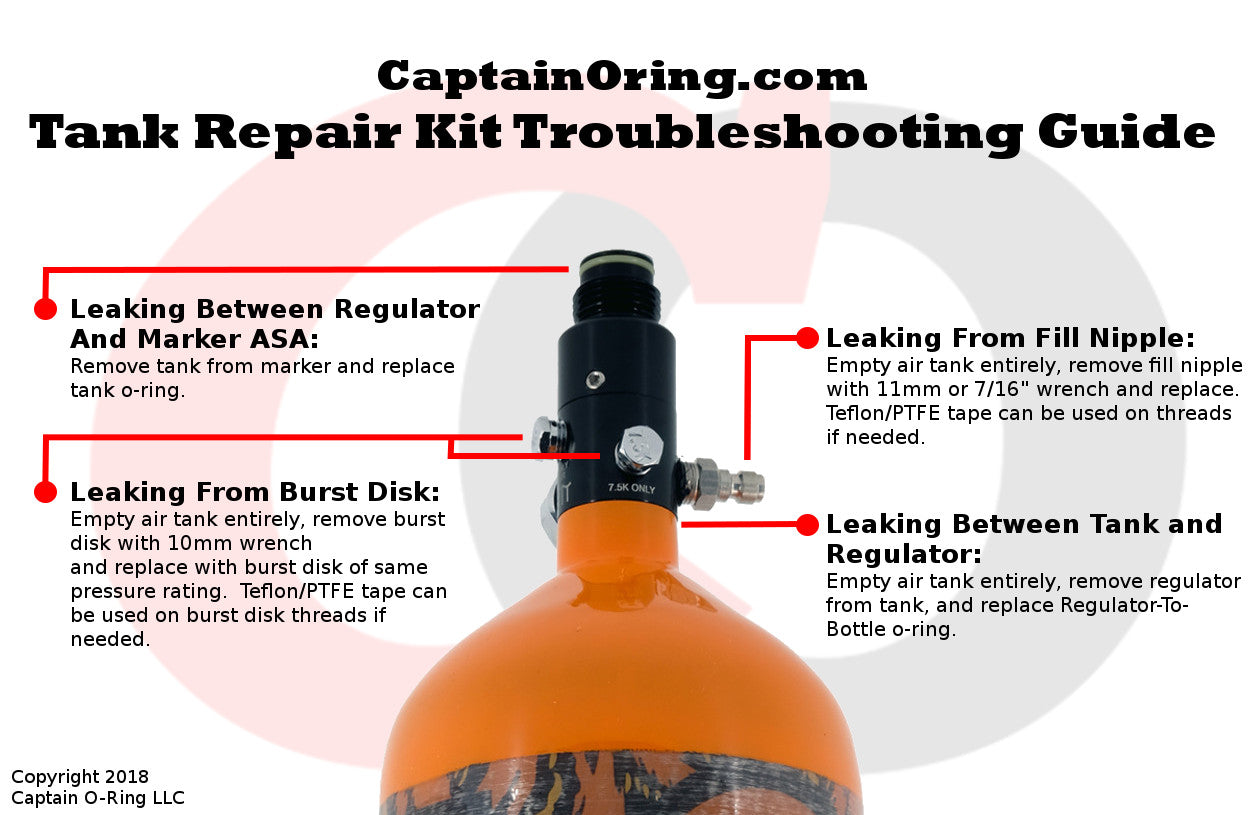 CaptainOring.com
Tank Repair Kit Troubleshooting Guide

Leaking Between Regulator And Marker ASA:
Remove tank from marker and replace tank o-ring.

Leaking From Burst Disk:
Empty air tank entirely, remove burst disk with 10mm wrench
and replace with burst disk of same pressure rating. Teflon/PTFE tape can be used on burst disk threads if needed.

7.5K ONLY

Leaking From Fill Nipple:
Empty air tank entirely, remove fill nipple with 11mm or 7/16" wrench and replace. Teflon/PTFE tape can be used on threads if needed.

Leaking Between Tank and Regulator:
Empty air tank entirely, remove regulator from tank, and replace Regulator-To-Bottle o-ring.

Copyright 2018
Captain O-Ring LLC