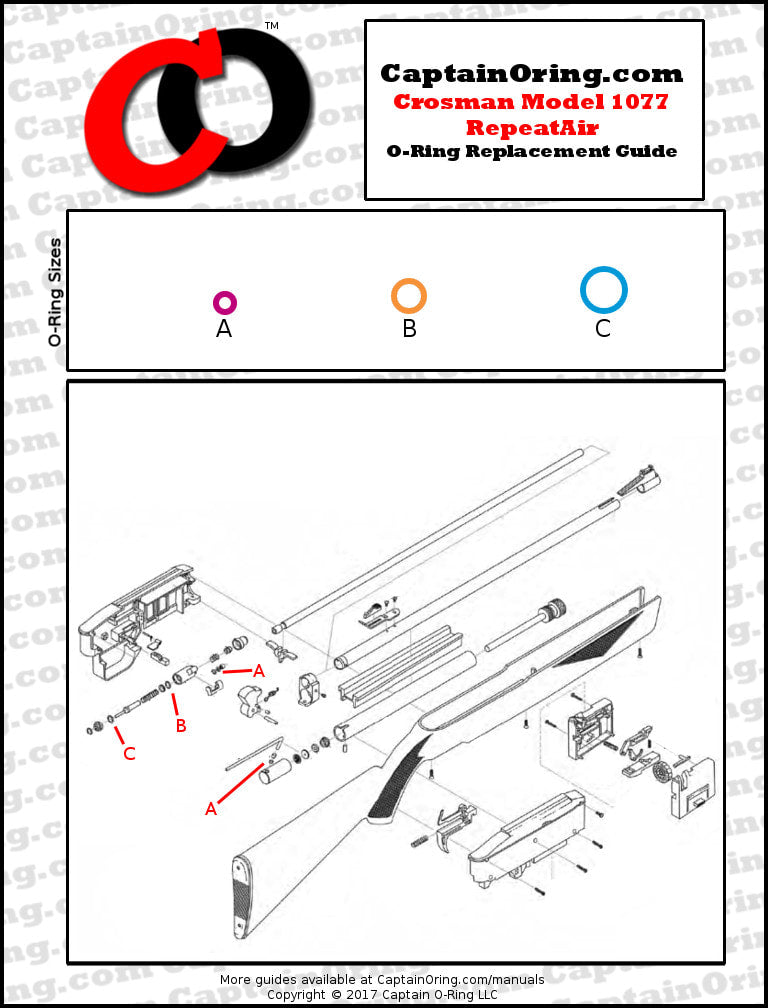 CO™

CaptainOring.com
Crosman Model 1077
RepeatAir
O-Ring Replacement Guide

O-Ring Sizes

A

B

C

A

B

C

A

More guides available at CaptainOring.com/manuals
Copyright © 2017 Captain O-Ring LLC