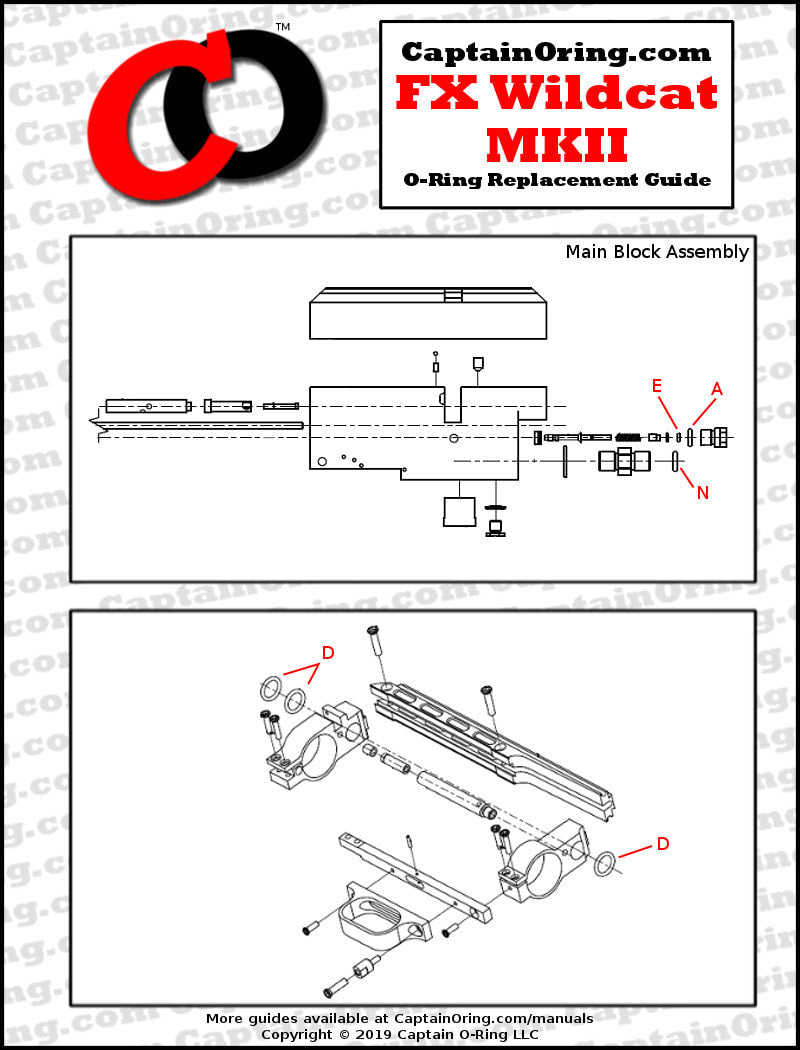 CO™

CaptainOring.com
FX Wildcat
MKII
O-Ring Replacement Guide

Main Block Assembly

E
A
N

D
D

More guides available at CaptainOring.com/manuals
Copyright © 2019 Captain O-Ring LLC