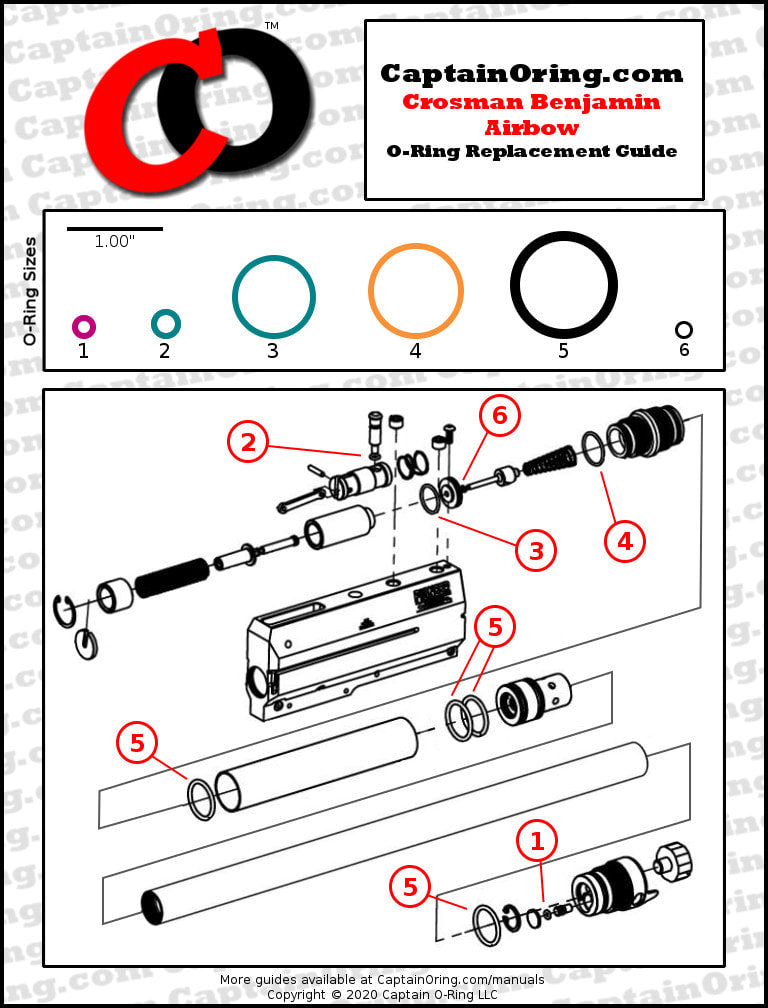 CO™

CaptainOring.com
Crosman Benjamin Airbow
O-Ring Replacement Guide

O-Ring Sizes
1.00"
1 2 3 4 5 6

2
6
3
4
5
5
1
5

More guides available at CaptainOring.com/manuals
Copyright © 2020 Captain O-Ring LLC