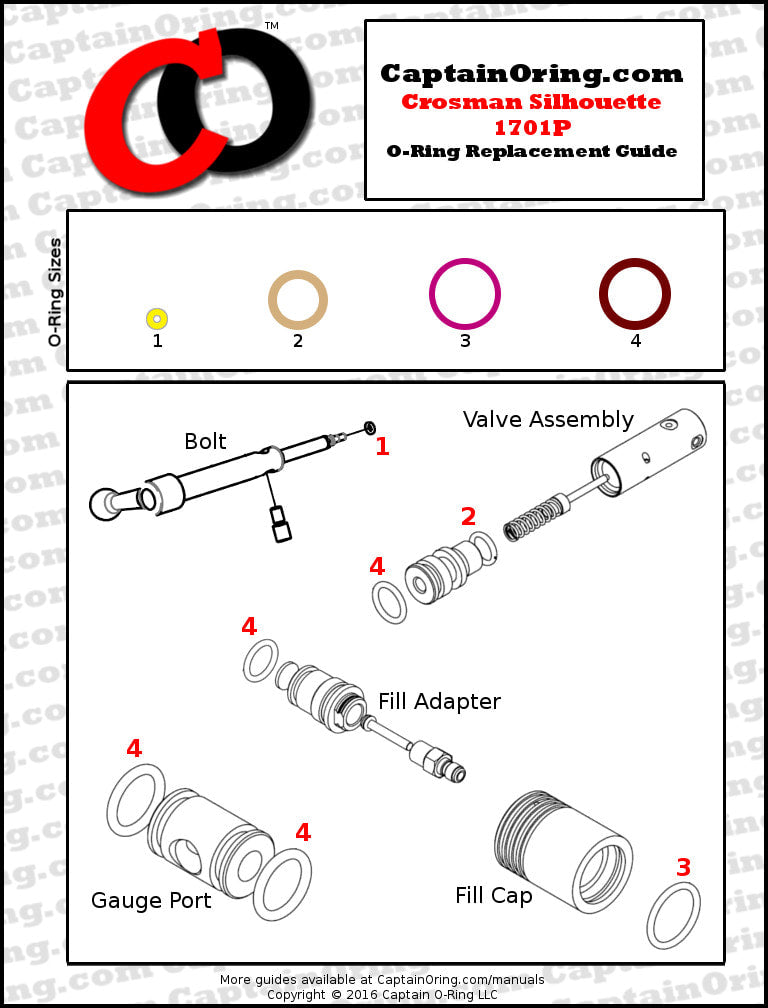 CO™

CaptainOring.com
Crosman Silhouette
1701P
O-Ring Replacement Guide

O-Ring Sizes
1
2
3
4

Bolt
1
Valve Assembly
2
4
4
Fill Adapter
4
4
Gauge Port
Fill Cap
3

More guides available at CaptainOring.com/manuals
Copyright © 2016 Captain O-Ring LLC