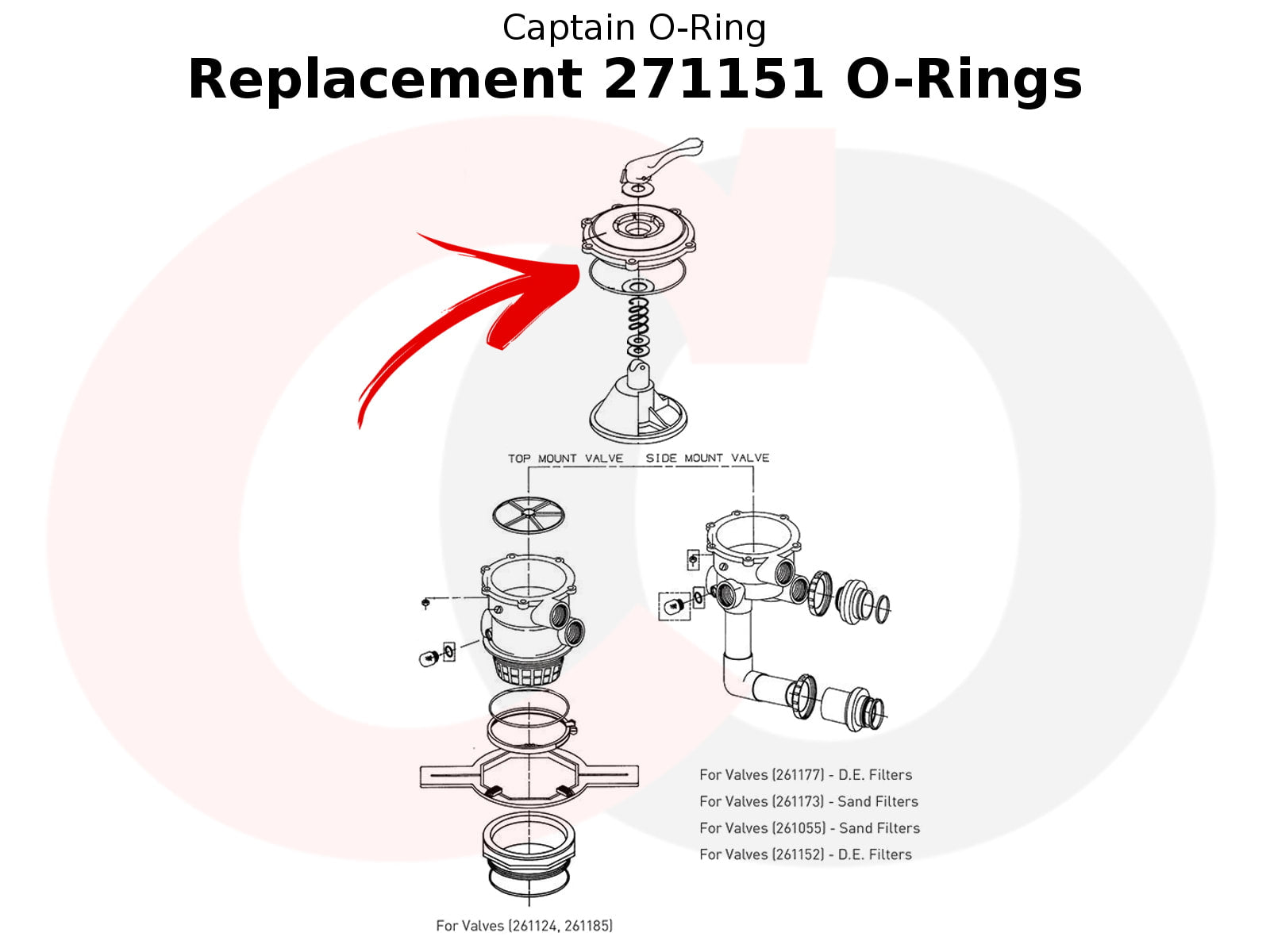 Captain O-Ring
Replacement 271151 O-Rings

TOP MOUNT VALVE SIDE MOUNT VALVE

For Valves (261177) - D.E. Filters
For Valves (261173) - Sand Filters
For Valves (261055) - Sand Filters
For Valves (261152) - D.E. Filters

For Valves (261124, 261185)