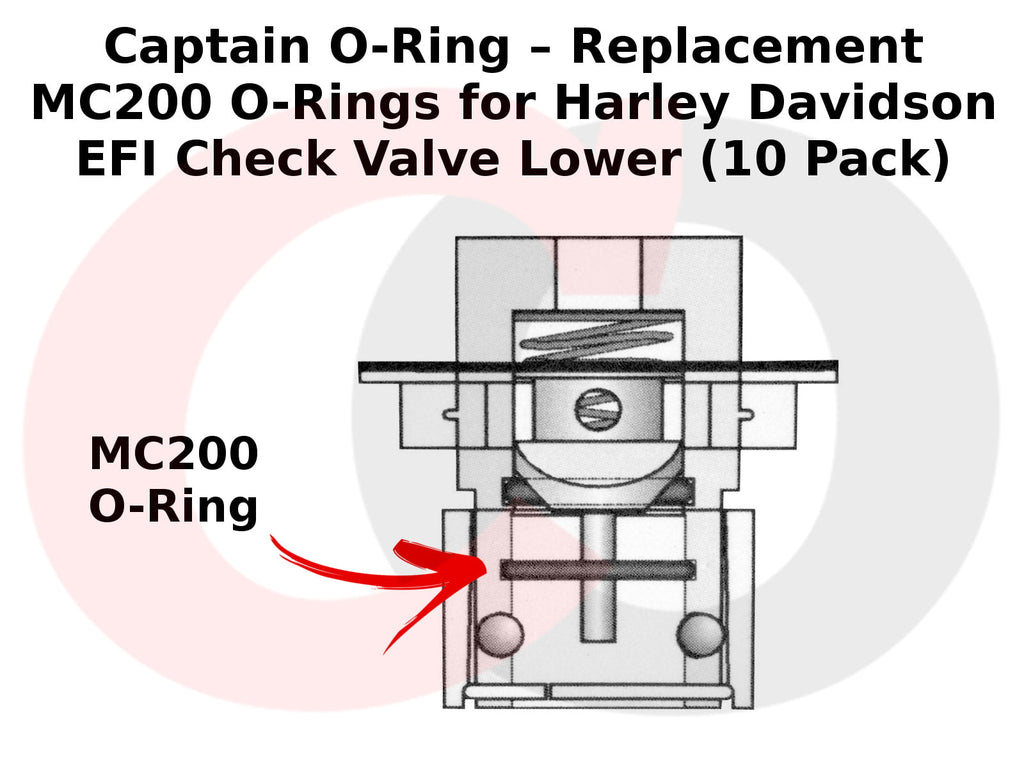 Captain O-Ring – Replacement MC200 O-Rings for Harley Davidson EFI Check Valve Lower (10 Pack)

MC200 O-Ring