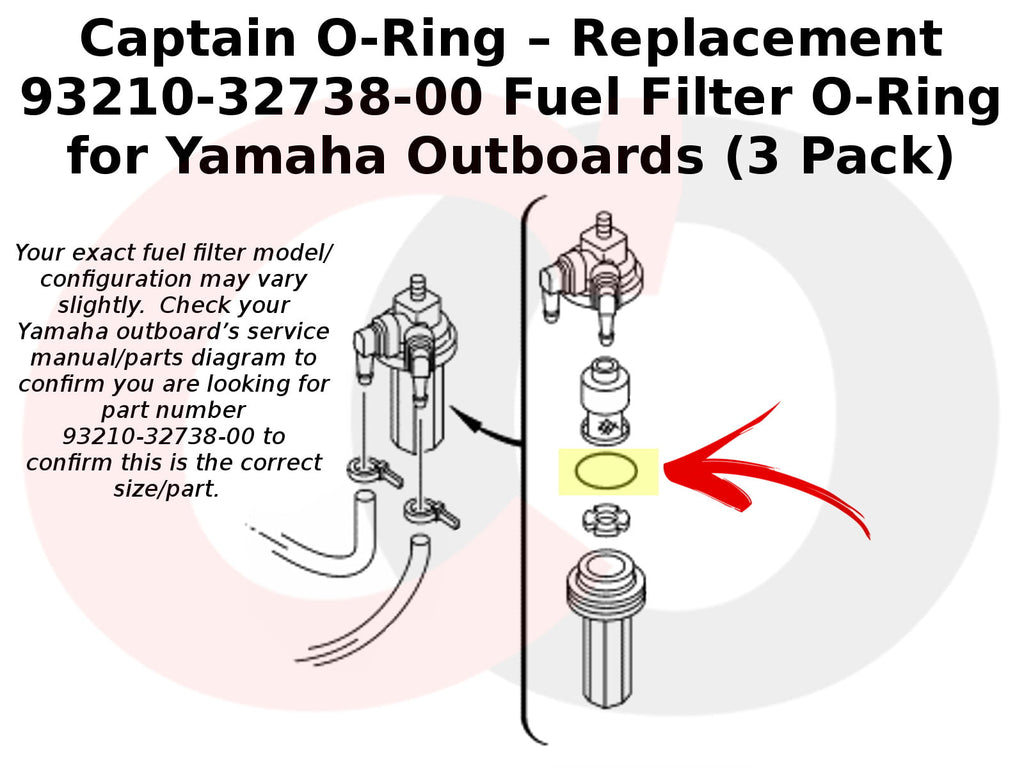 Captain O-Ring – Replacement 93210-32738-00 Fuel Filter O-Ring for Yamaha Outboards (3 Pack)

Your exact fuel filter model/ configuration may vary slightly. Check your Yamaha outboard's service manual/parts diagram to confirm you are looking for part number 93210-32738-00 to confirm this is the correct size/part.