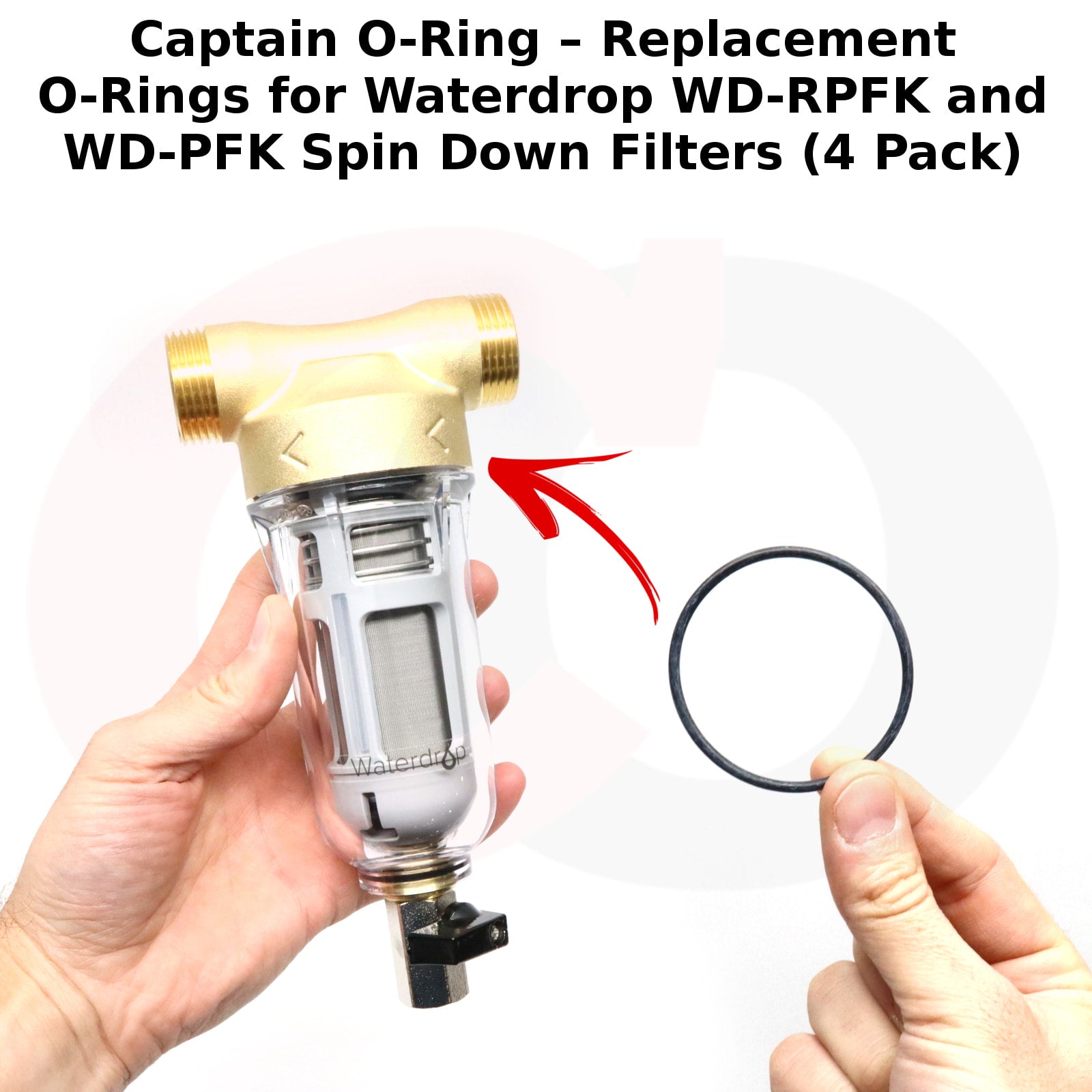 Captain O-Ring – Replacement O-Rings for Waterdrop WD-RPFK and WD-PFK Spin Down Filters (4 Pack)

Waterdrop