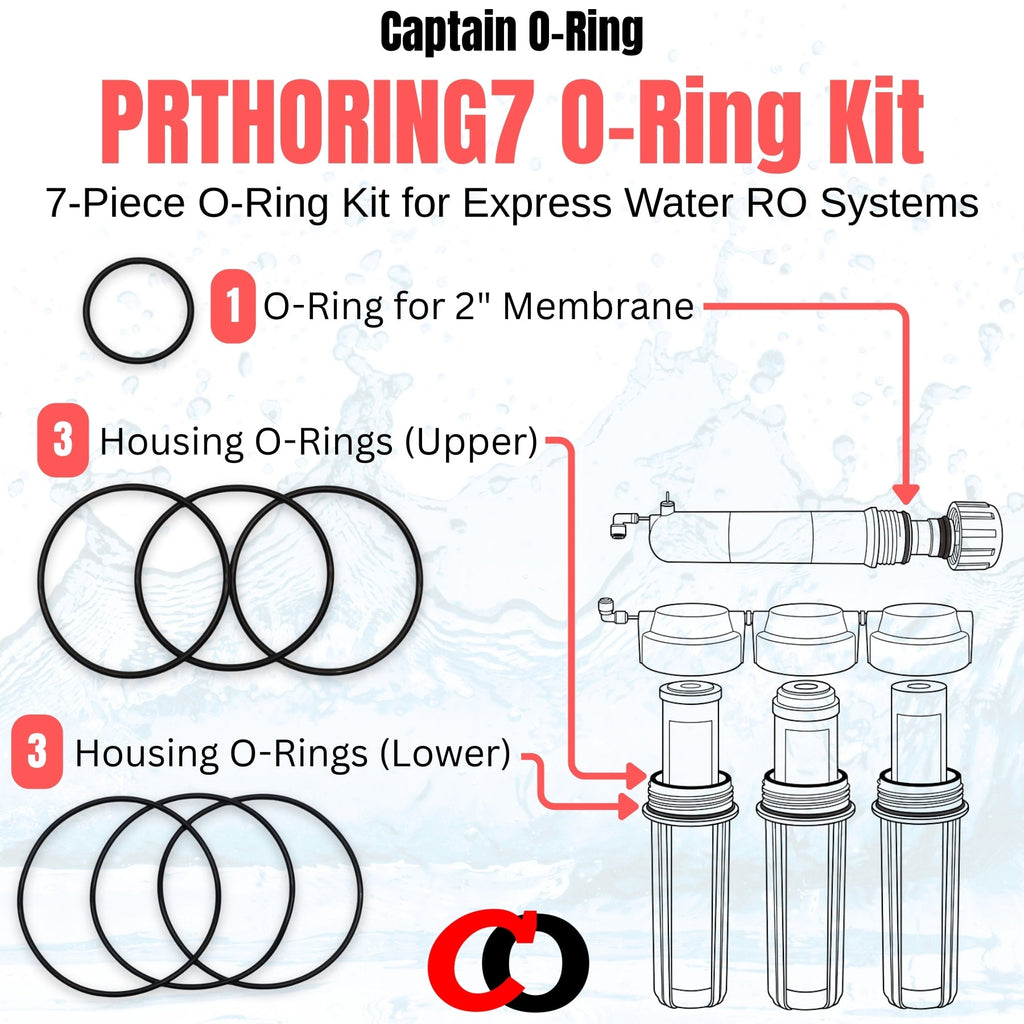 Captain O-Ring

PRTHORING7 O-Ring Kit

7-Piece O-Ring Kit for Express Water RO Systems

1 O-Ring for 2" Membrane

3 Housing O-Rings (Upper)

3 Housing O-Rings (Lower)